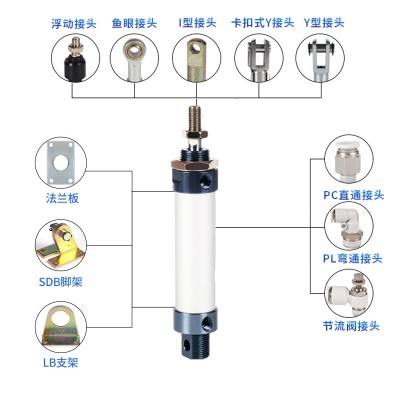 浮动接头 鱼眼接头 I型接头 卡扣式Y接头 Y型接头

法兰板

SDB脚架

LB支架

PC直通接头

PL弯通接头

节流阀接头